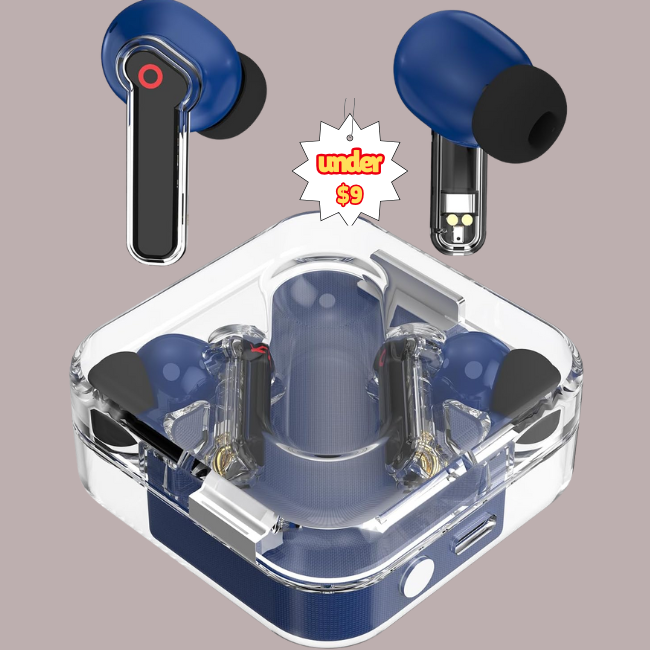 under
$9